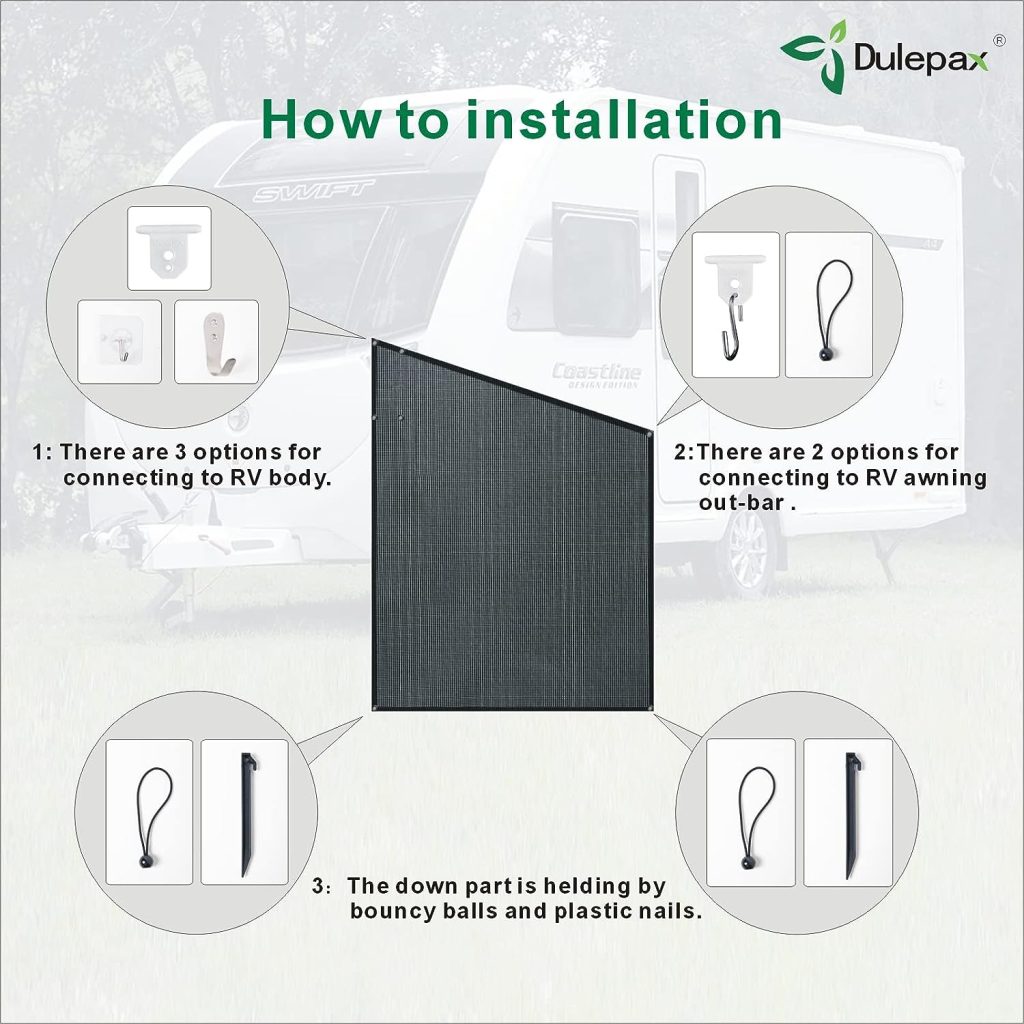 Dulepax®

How to installation

SWIFT

Coastline DESIGN EDITION

1: There are 3 options for connecting to RV body.

2:There are 2 options for connecting to RV awning out-bar .

3: The down part is helding by bouncy balls and plastic nails.